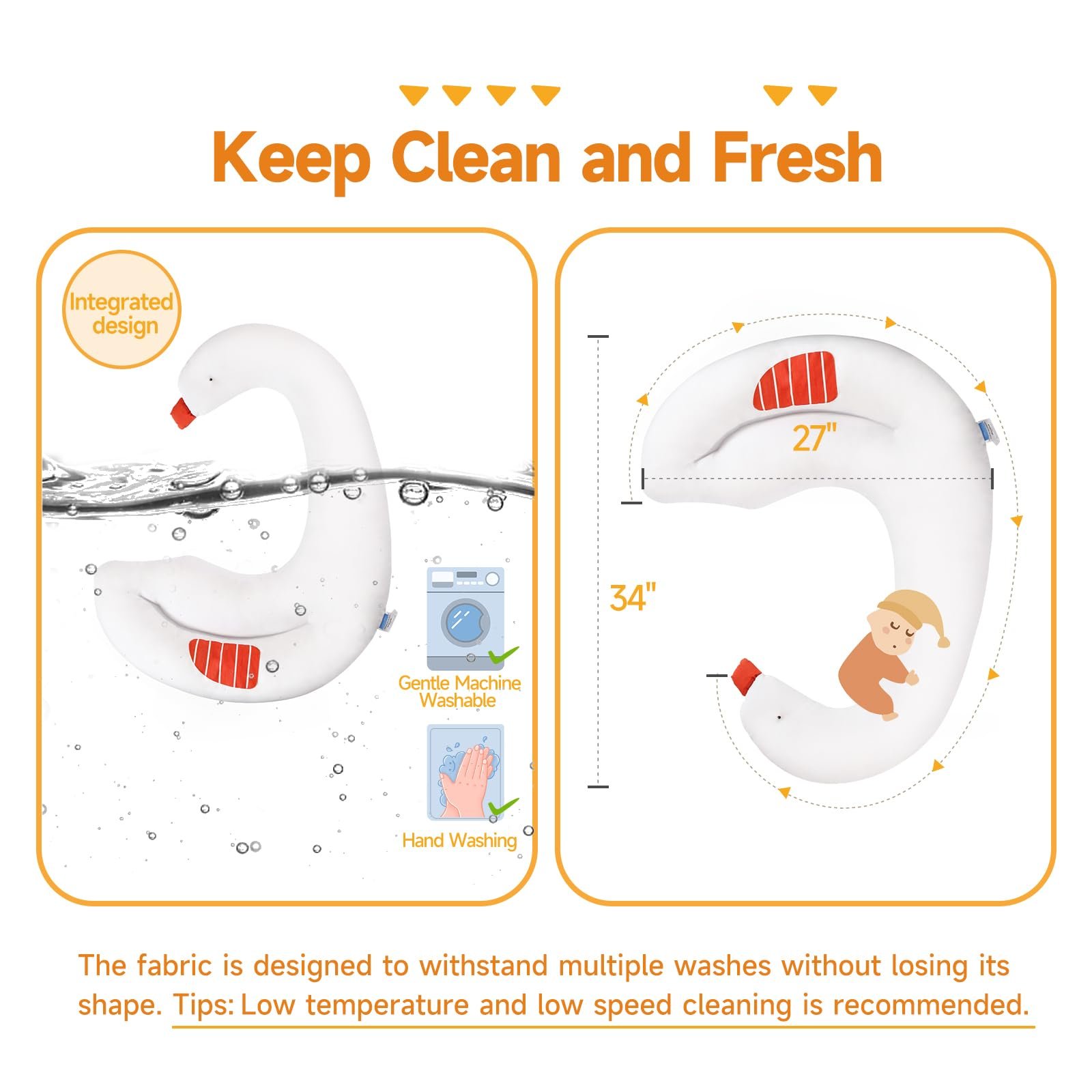 Keep Clean and Fresh

Integrated design

Gentle Machine Washable

Hand Washing

27"

34"

The fabric is designed to withstand multiple washes without losing its shape. Tips: Low temperature and low speed cleaning is recommended.