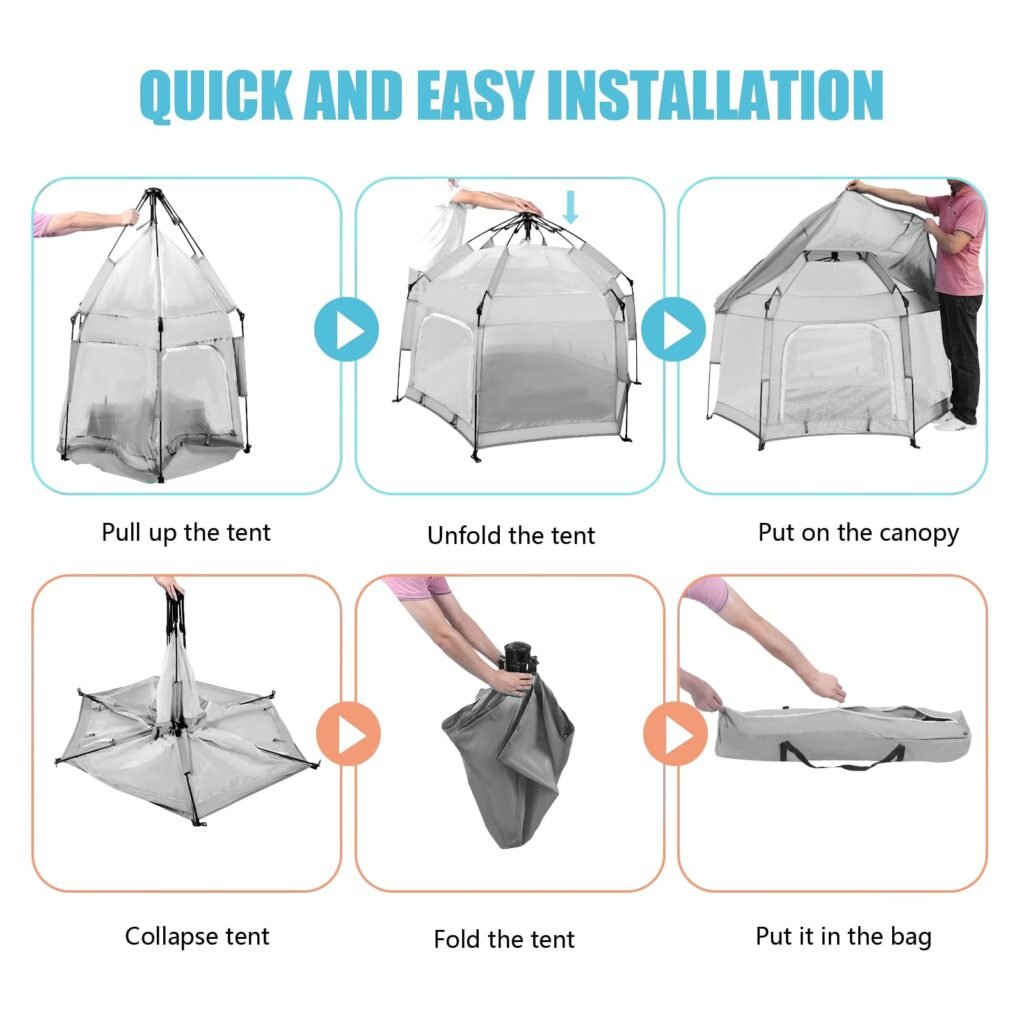 QUICK AND EASY INSTALLATION

Pull up the tent

Unfold the tent

Put on the canopy

Collapse tent

Fold the tent

Put it in the bag